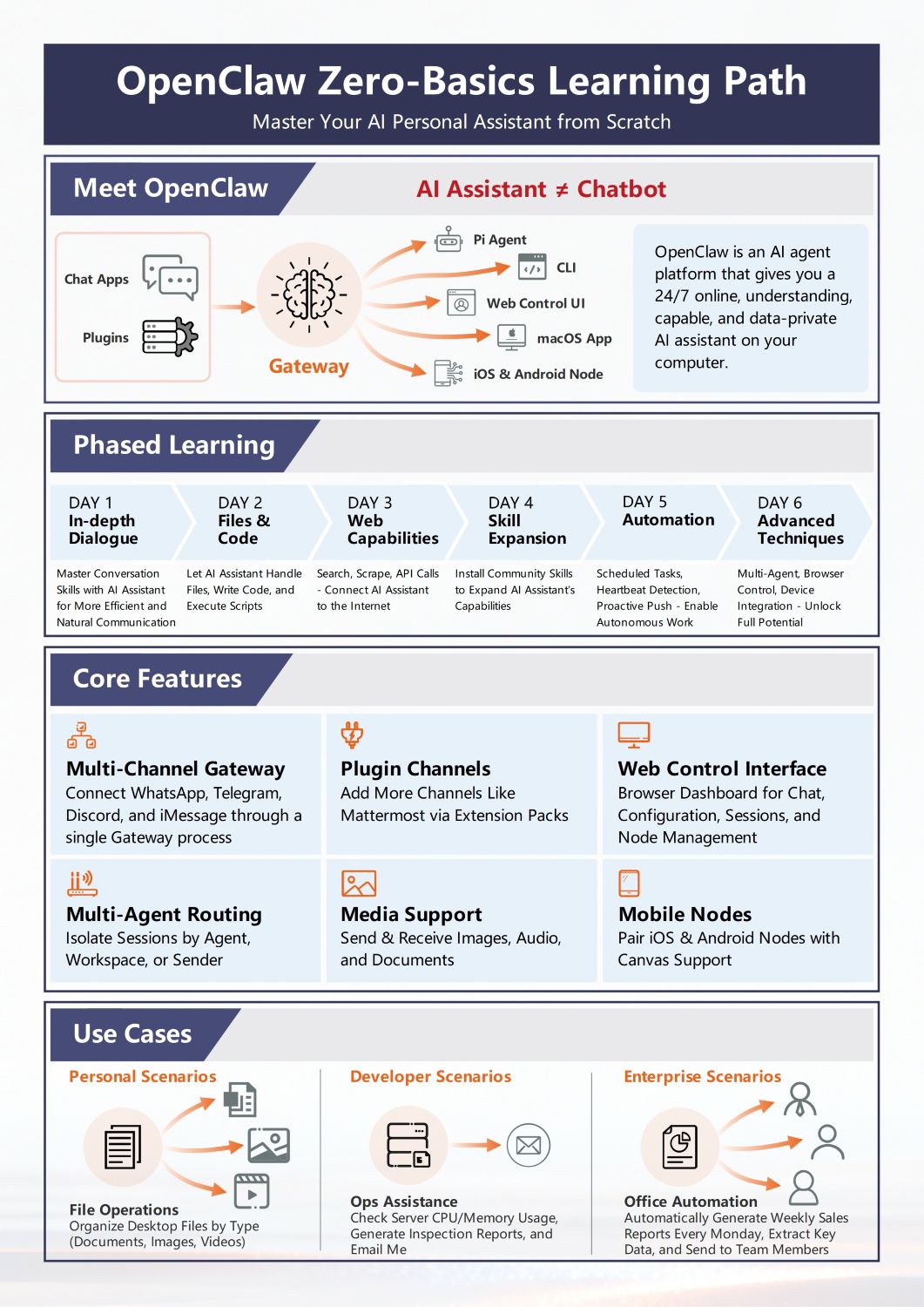 OpenClaw Zero-Basics Learning Path
Master Your AI Personal Assistant from Scratch

Meet OpenClaw
AI Assistant ≠ Chatbot

Chat Apps
Plugins
Gateway
Pi Agent
CLI
Web Control UI
macOS App
iOS & Android Node

OpenClaw is an AI agent platform that gives you a 24/7 online, understanding, capable, and data-private AI assistant on your computer.

Phased Learning

DAY 1
In-depth Dialogue
Master Conversation Skills with AI Assistant for More Efficient and Natural Communication

DAY 2
Files & Code
Let AI Assistant Handle Files, Write Code, and Execute Scripts

DAY 3
Web Capabilities
Search, Scrape, API Calls - Connect AI Assistant to the Internet

DAY 4
Skill Expansion
Install Community Skills to Expand AI Assistant's Capabilities

DAY 5
Automation
Scheduled Tasks, Heartbeat Detection, Proactive Push - Enable Autonomous Work

DAY 6
Advanced Techniques
Multi-Agent, Browser Control, Device Integration - Unlock Full Potential

Core Features

Multi-Channel Gateway
Connect WhatsApp, Telegram, Discord, and iMessage through a single Gateway process

Plugin Channels
Add More Channels Like Mattermost via Extension Packs

Web Control Interface
Browser Dashboard for Chat, Configuration, Sessions, and Node Management

Multi-Agent Routing
Isolate Sessions by Agent, Workspace, or Sender

Media Support
Send & Receive Images, Audio, and Documents

Mobile Nodes
Pair iOS & Android Nodes with Canvas Support

Use Cases

Personal Scenarios
File Operations
Organize Desktop Files by Type (Documents, Images, Videos)

Developer Scenarios
Ops Assistance
Check Server CPU/Memory Usage, Generate Inspection Reports, and Email Me

Enterprise Scenarios
Office Automation
Automatically Generate Weekly Sales Reports Every Monday, Extract Key Data, and Send to Team Members